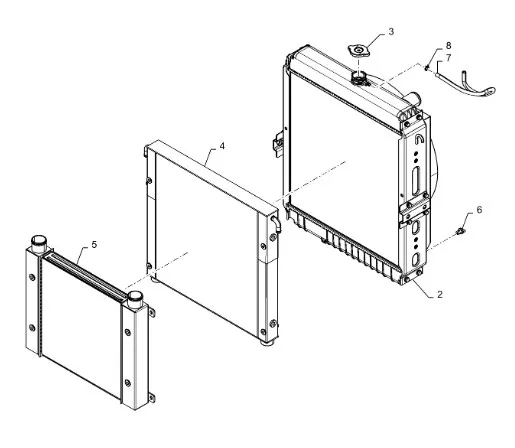 3
8
7
4
6
5
2